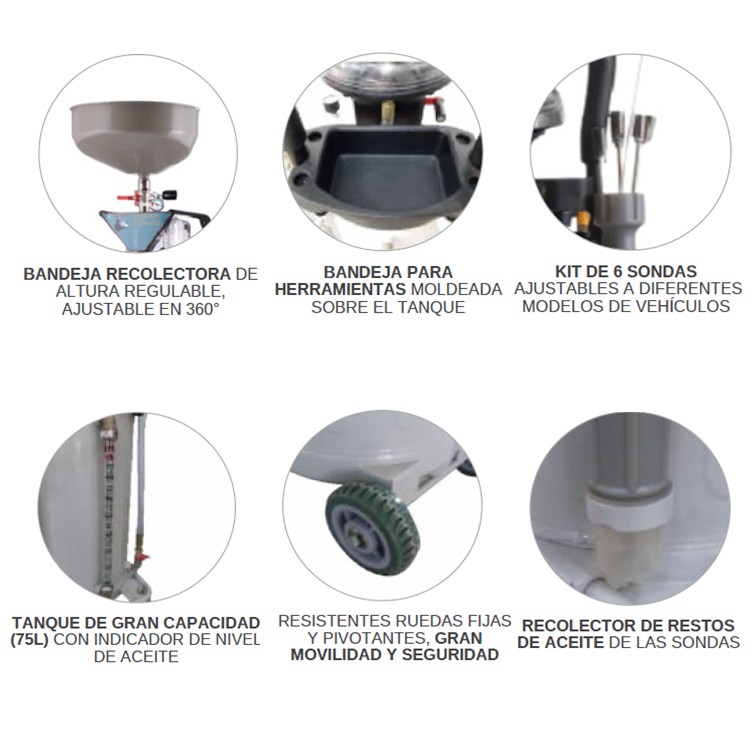 BANDEJA RECOLECTORA DE ALTURA REGULABLE, AJUSTABLE EN 360°

BANDEJA PARA HERRAMIENTAS MOLDEADA SOBRE EL TANQUE

KIT DE 6 SONDAS AJUSTABLES A DIFERENTES MODELOS DE VEHÍCULOS

TANQUE DE GRAN CAPACIDAD (75L) CON INDICADOR DE NIVEL DE ACEITE

RESISTENTES RUEDAS FIJAS Y PIVOTANTES, GRAN MOVILIDAD Y SEGURIDAD

RECOLECTOR DE RESTOS DE ACEITE DE LAS SONDAS